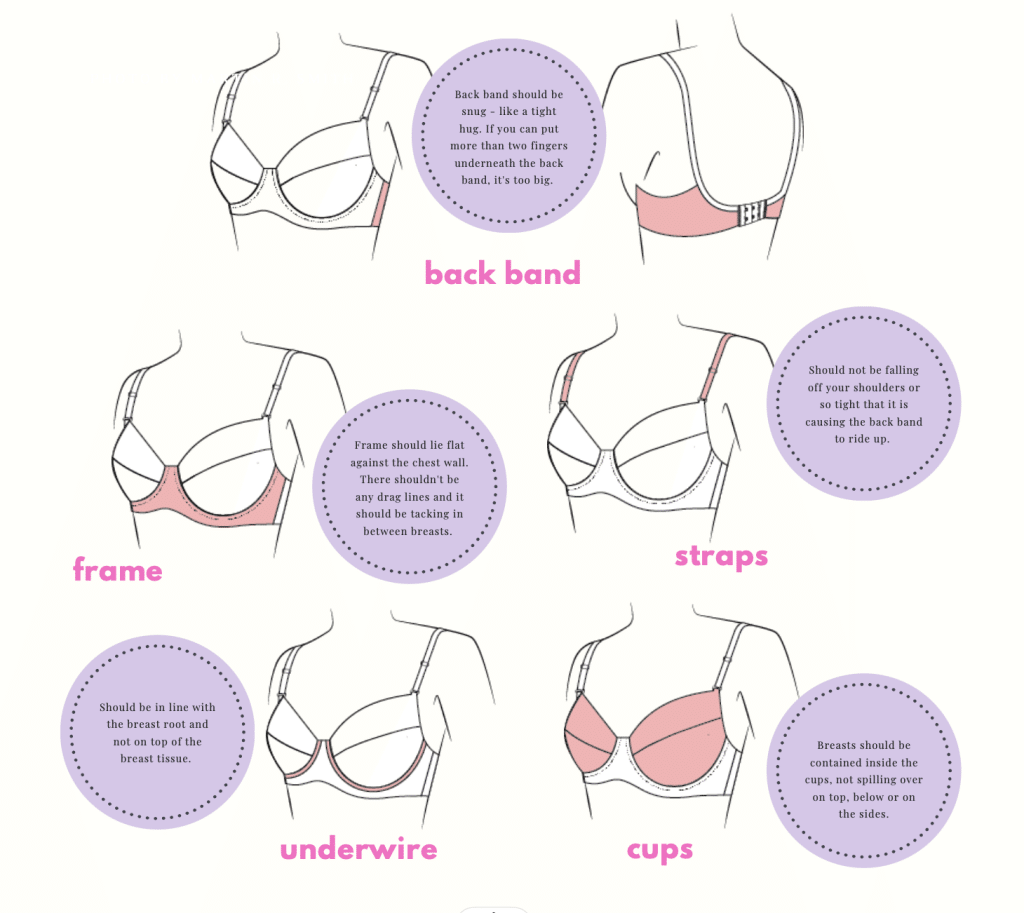 Back band should be snug - like a tight hug. If you can put more than two fingers underneath the back band, it's too big.

back band

Frame should lie flat against the chest wall. There shouldn't be any drag lines and it should be tacking in between breasts.

frame

Should not be falling off your shoulders or so tight that it is causing the back band to ride up.

straps

Should be in line with the breast root and not on top of the breast tissue.

underwire

Breasts should be contained inside the cups, not spilling over on top, below or on the sides.

cups