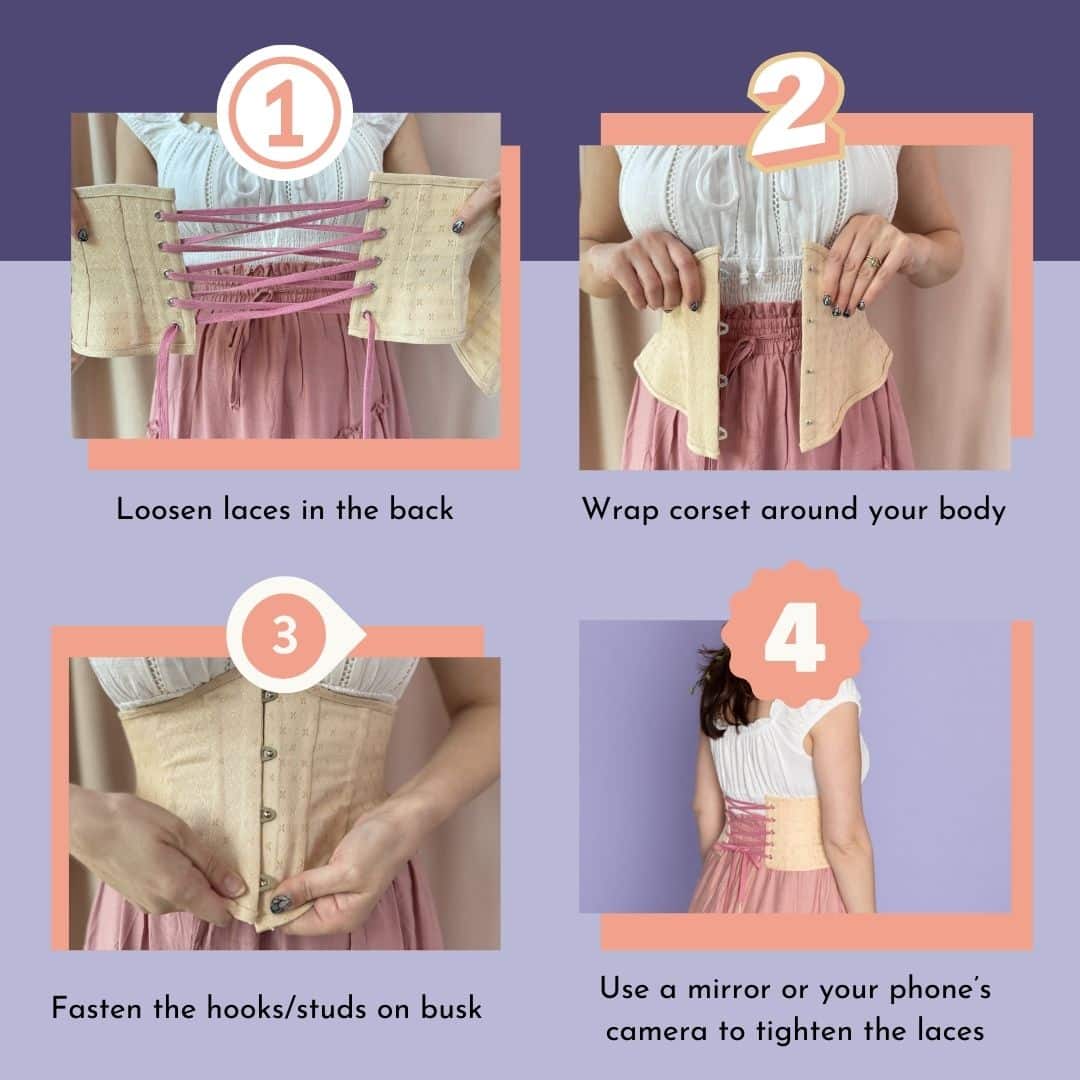 1

Loosen laces in the back

2

Wrap corset around your body

3

Fasten the hooks/studs on busk

4

Use a mirror or your phone's camera to tighten the laces